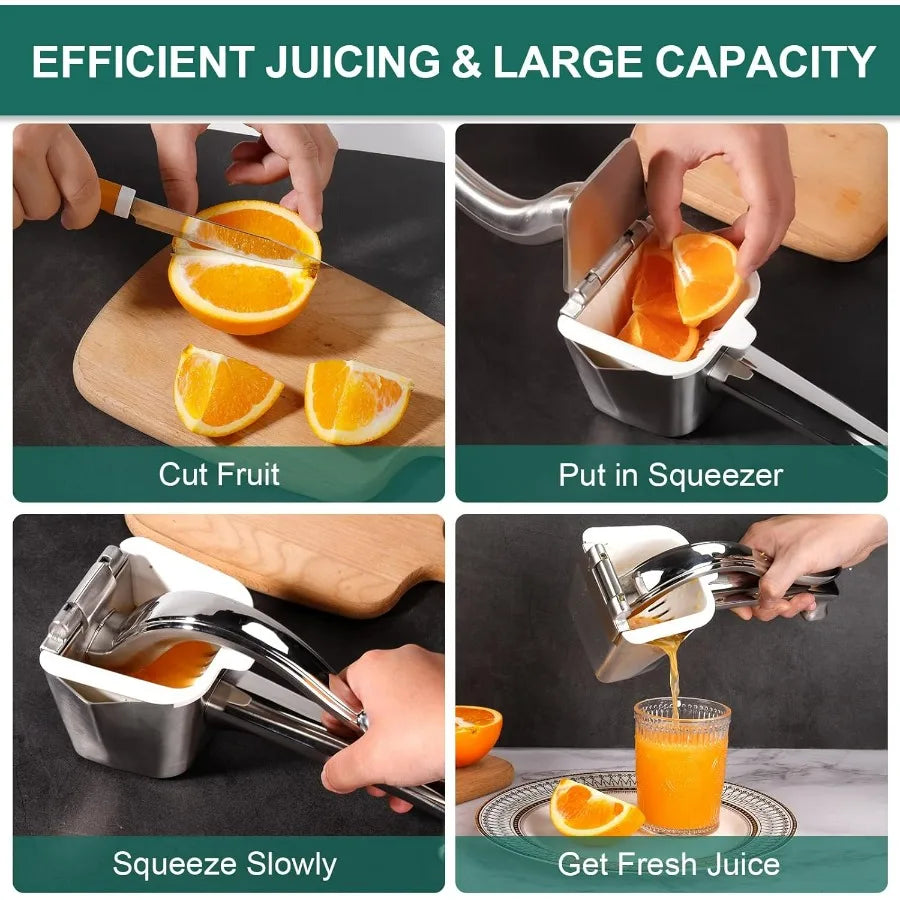 EFFICIENT JUICING & LARGE CAPACITY

Cut Fruit

Put in Squeezer

Squeeze Slowly

Get Fresh Juice