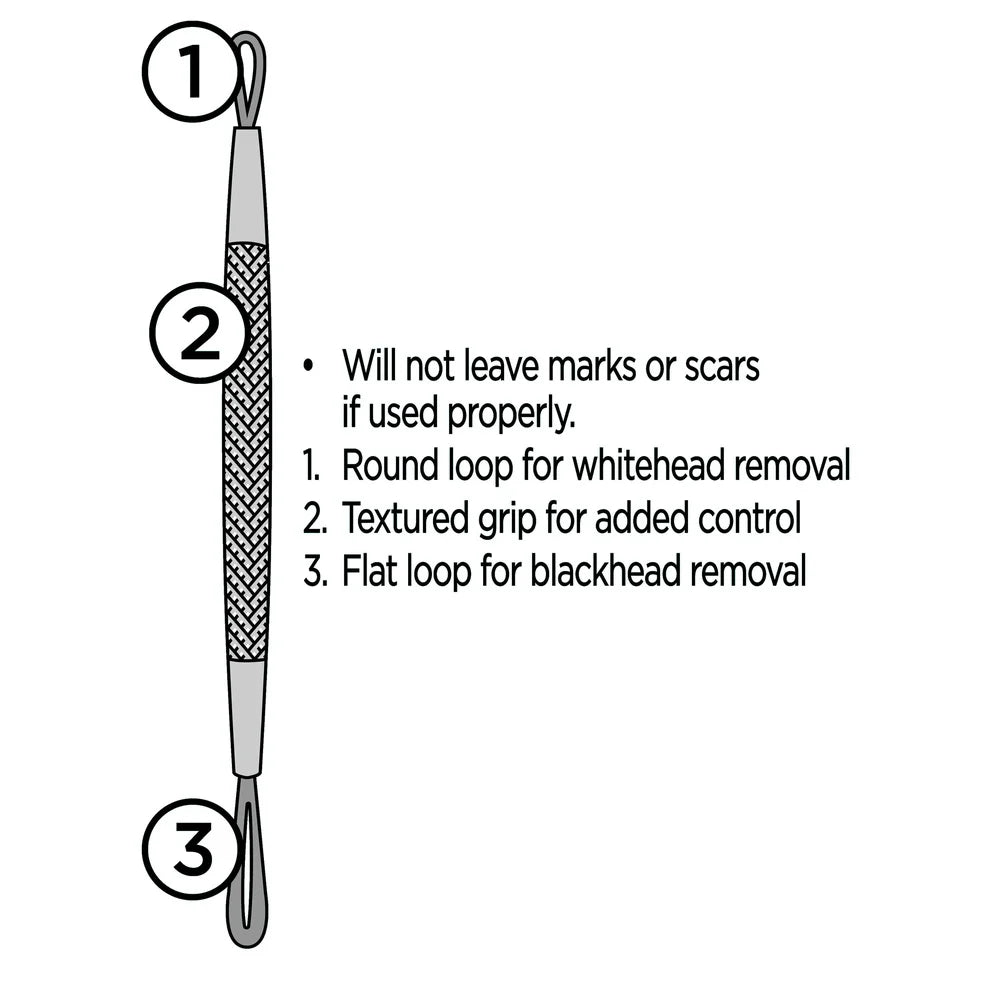 1

2

3

• Will not leave marks or scars if used properly.
1. Round loop for whitehead removal
2. Textured grip for added control
3. Flat loop for blackhead removal