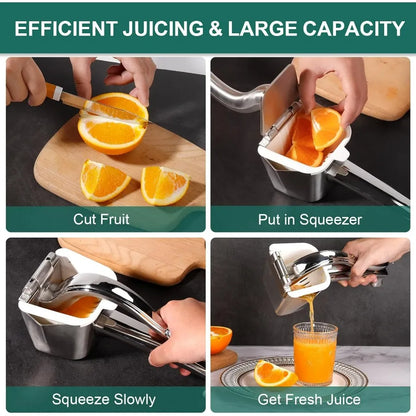 EFFICIENT JUICING & LARGE CAPACITY

Cut Fruit

Put in Squeezer

Squeeze Slowly

Get Fresh Juice