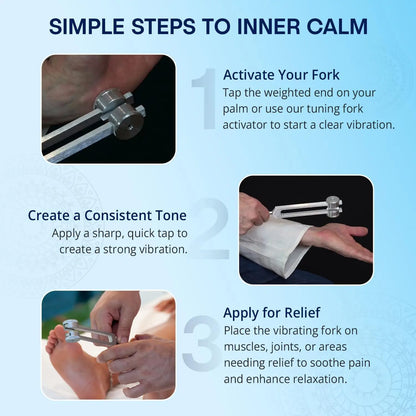 SIMPLE STEPS TO INNER CALM

1

Activate Your Fork
Tap the weighted end on your palm or use our tuning fork activator to start a clear vibration.

2

Create a Consistent Tone
Apply a sharp, quick tap to create a strong vibration.

3

Apply for Relief
Place the vibrating fork on muscles, joints, or areas needing relief to soothe pain and enhance relaxation.