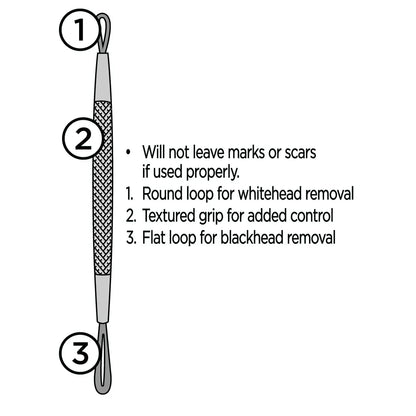 1

2

3

• Will not leave marks or scars if used properly.
1. Round loop for whitehead removal
2. Textured grip for added control
3. Flat loop for blackhead removal